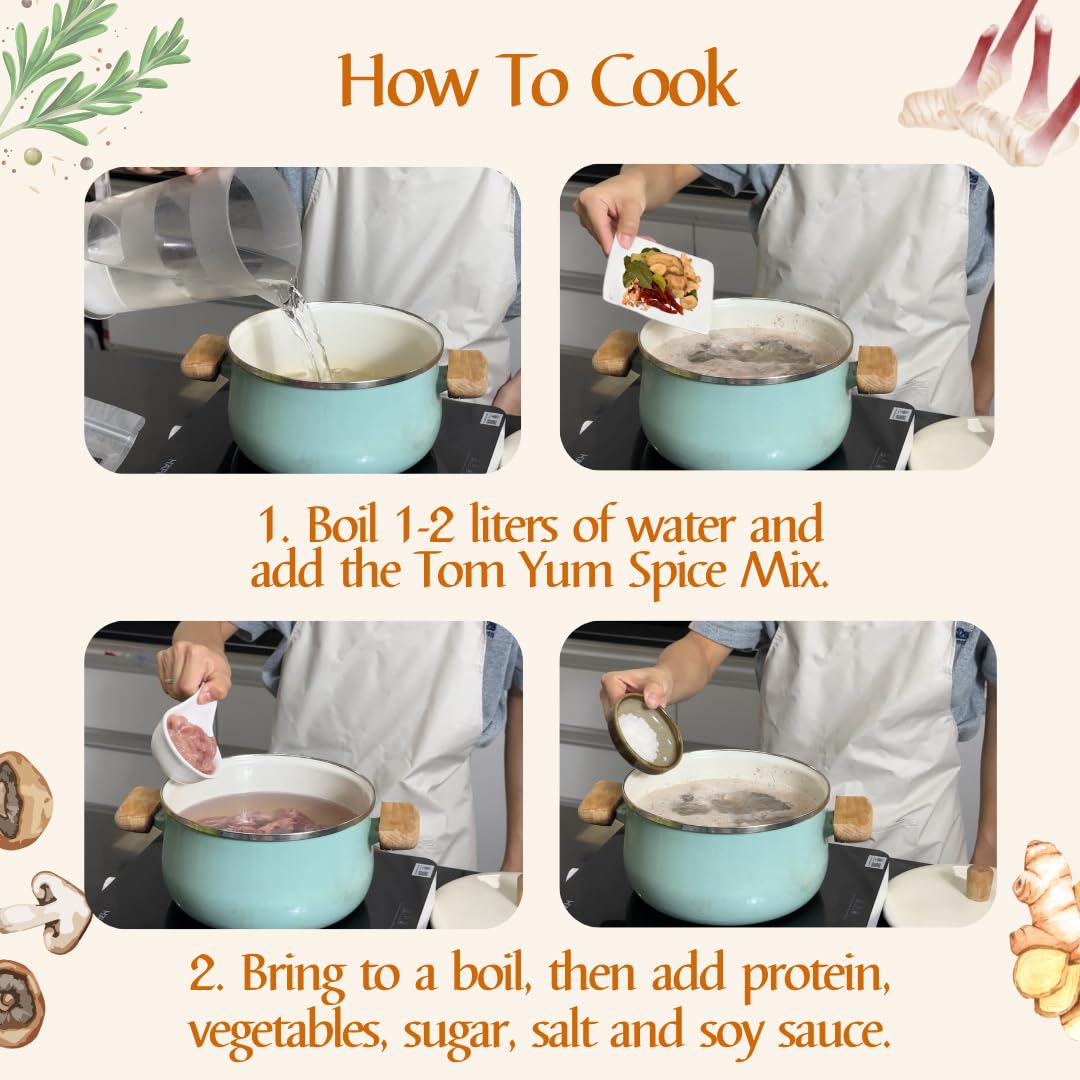 How To Cook

1. Boil 1-2 liters of water and add the Tom Yum Spice Mix.

2. Bring to a boil, then add protein, vegetables, sugar, salt and soy sauce.