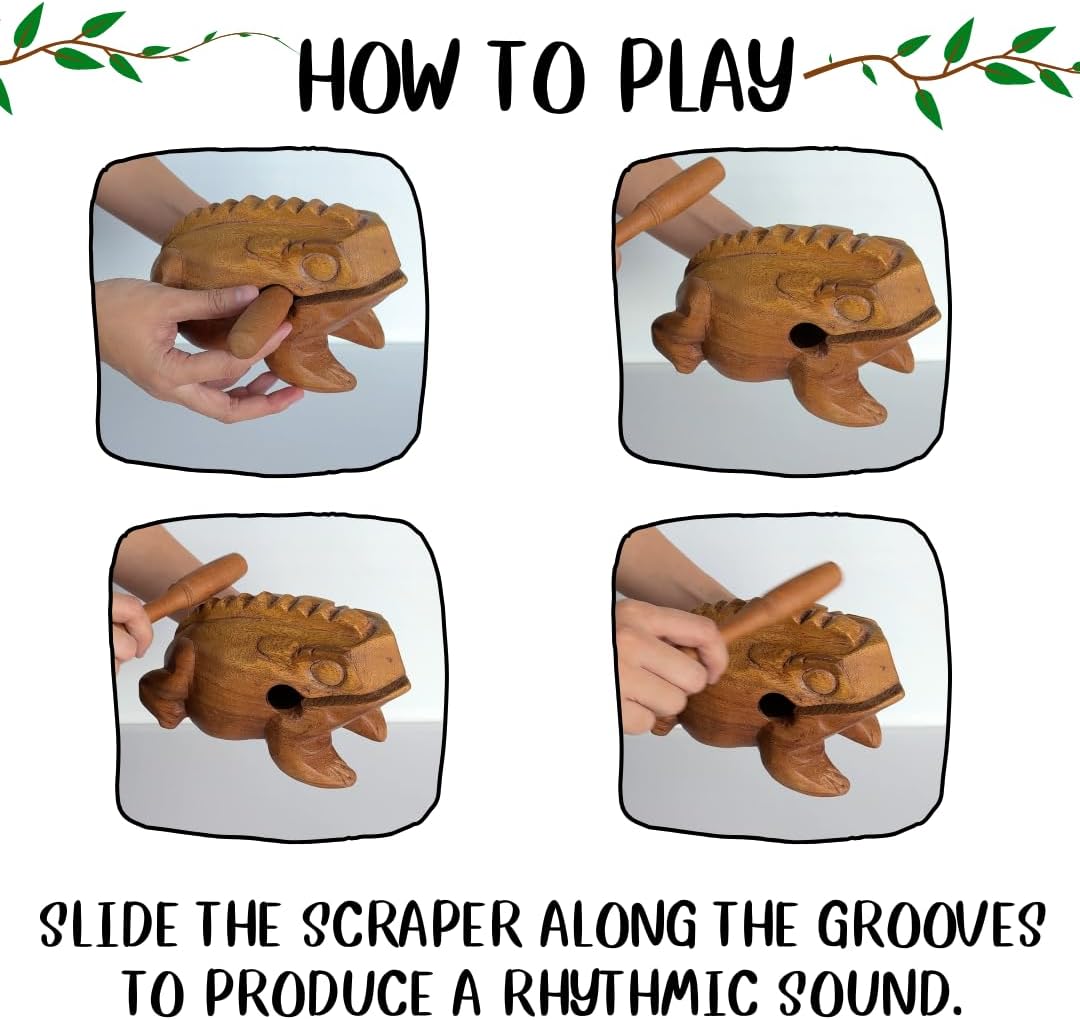 HOW TO PLAY

SLIDE THE SCRAPER ALONG THE GROOVES TO PRODUCE A RHYTHMIC SOUND.