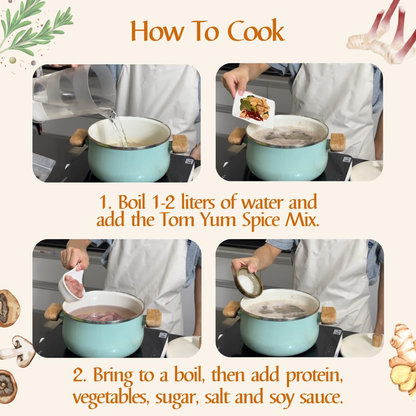 How To Cook

1. Boil 1-2 liters of water and add the Tom Yum Spice Mix.

2. Bring to a boil, then add protein, vegetables, sugar, salt and soy sauce.