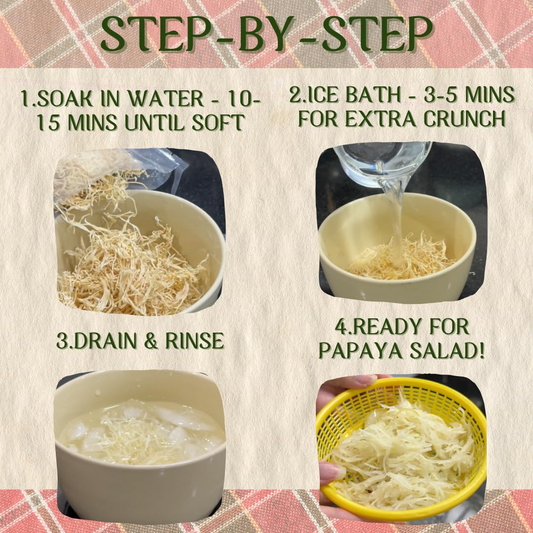 STEP-BY-STEP

1.SOAK IN WATER - 10-15 MINS UNTIL SOFT

2.ICE BATH - 3-5 MINS FOR EXTRA CRUNCH

3.DRAIN & RINSE

4.READY FOR PAPAYA SALAD!